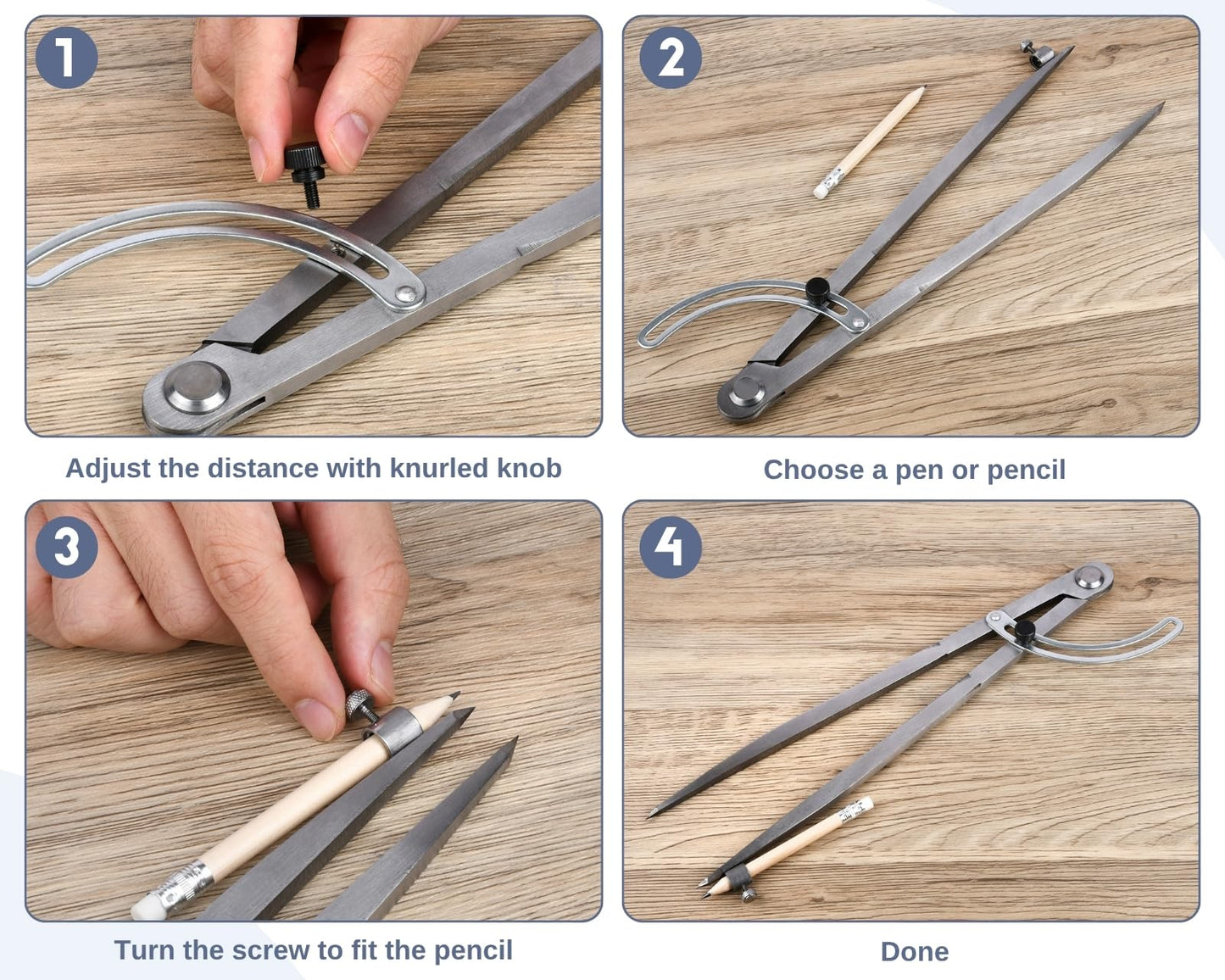 1

Adjust the distance with knurled knob

2

Choose a pen or pencil

3

Turn the screw to fit the pencil

4

Done