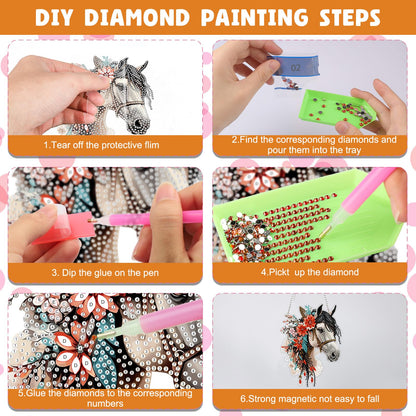 DIY DIAMOND PAINTING STEPS

1.Tear off the protective flim

02

2.Find the corresponding diamonds and pour them into the tray

3. Dip the glue on the pen

4.Pickt up the diamond

5.Glue the diamonds to the corresponding numbers

6.Strong magnetic not easy to fall