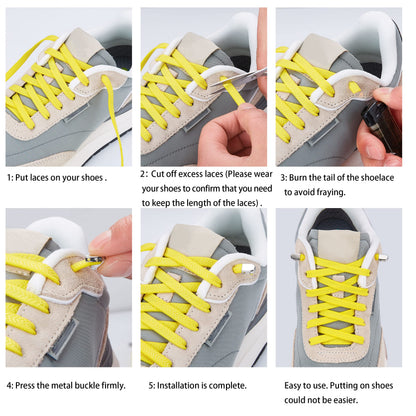 1: Put laces on your shoes .

2: Cut off excess laces (Please wear your shoes to confirm that you need to keep the length of the laces) .

3: Burn the tail of the shoelace to avoid fraying.

4: Press the metal buckle firmly.

5: Installation is complete.

Easy to use. Putting on shoes could not be easier.