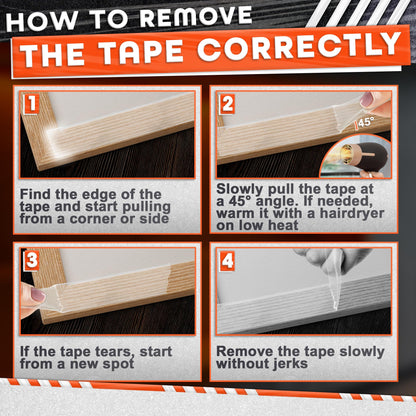 HOW TO REMOVE
THE TAPE CORRECTLY

1

Find the edge of the tape and start pulling from a corner or side

2

45°

Slowly pull the tape at a 45° angle. If needed, warm it with a hairdryer on low heat

3

If the tape tears, start from a new spot

4

Remove the tape slowly without jerks