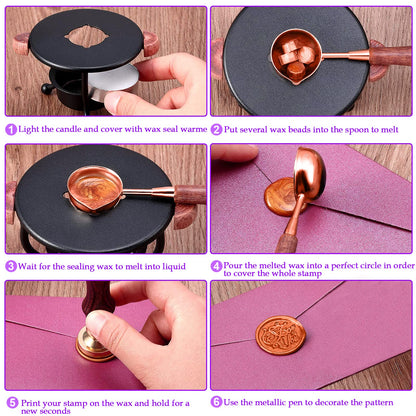 1 Light the candle and cover with wax seal warme

2 Put several wax beads into the spoon to melt

3 Wait for the sealing wax to melt into liquid

4 Pour the melted wax into a perfect circle in order to cover the whole stamp

5 Print your stamp on the wax and hold for a new seconds

6 Use the metallic pen to decorate the pattern