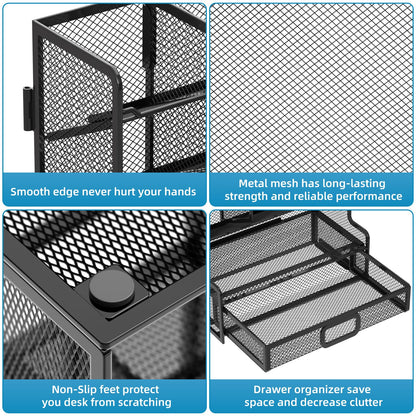 Smooth edge never hurt your hands

Metal mesh has long-lasting strength and reliable performance

Non-Slip feet protect you desk from scratching

Drawer organizer save space and decrease clutter